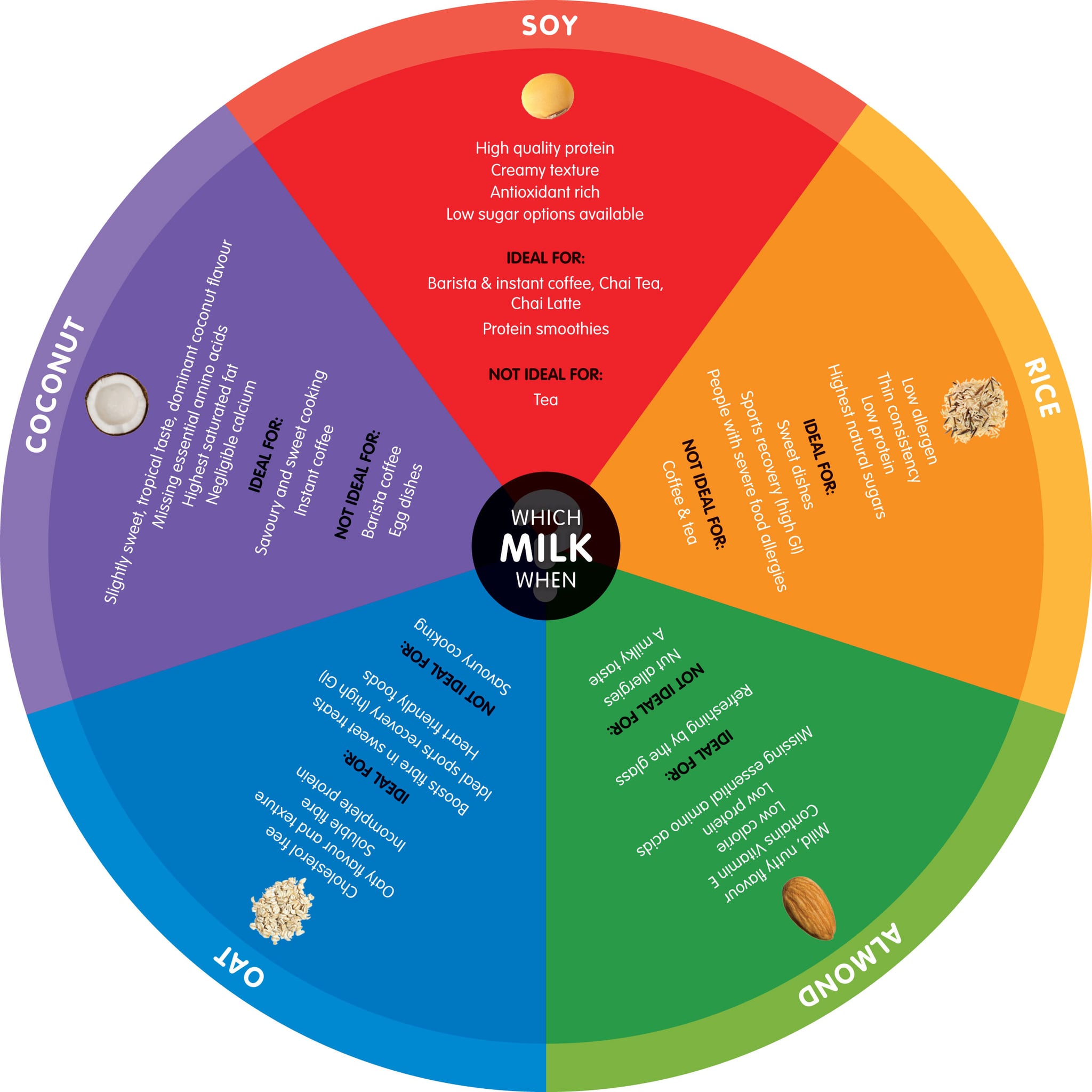 WHICH MILK WHEN

SOY

High quality protein
Creamy texture
Antioxidant rich
Low sugar options available

IDEAL FOR:
Barista & instant coffee, Chai Tea, Chai Latte
Protein smoothies

NOT IDEAL FOR:
Tea

RICE

Low allergen
Thin consistency
Low protein
Highest natural sugars

IDEAL FOR:
Sweet dishes
Sports recovery (high GI)
People with severe food allergies

NOT IDEAL FOR:
Coffee & tea

ALMOND

Mild, nutty flavour
Contains Vitamin E
Low calorie
Low protein
Missing essential amino acids

IDEAL FOR:
Refreshing by the glass

NOT IDEAL FOR:
Nut allergies
A milky taste

OAT

Oaty flavour and texture
Cholesterol free
Soluble fibre
Incomplete protein

IDEAL FOR:
Boosts fibre in sweet treats
Ideal sports recovery (high GI)
Heart friendly foods

NOT IDEAL FOR:
Savoury cooking

COCONUT

Slightly sweet, tropical taste, dominant coconut flavour
Missing essential amino acids
Highest saturated fat
Negligible calcium

IDEAL FOR:
Savoury and sweet cooking
Instant coffee

NOT IDEAL FOR:
Barista coffee
Egg dishes